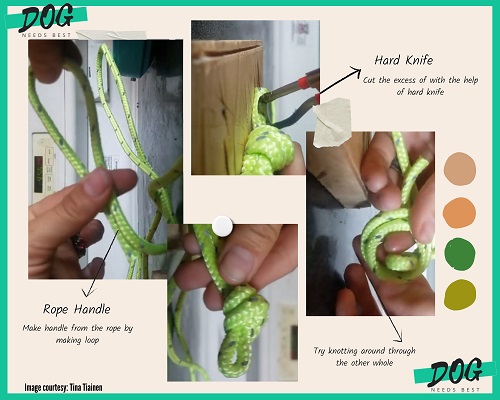 DOG
NEEDS BEST

Hard Knife
Cut the excess of with the help of hard knife

Rope Handle
Make handle from the rope by making loop

Try knotting around through the other whole

Image courtesy: Tina Tiainen

DOG
NEEDS BEST